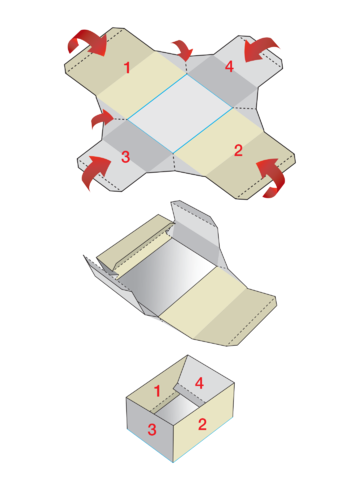 1
4
3
2
1
4
3
2